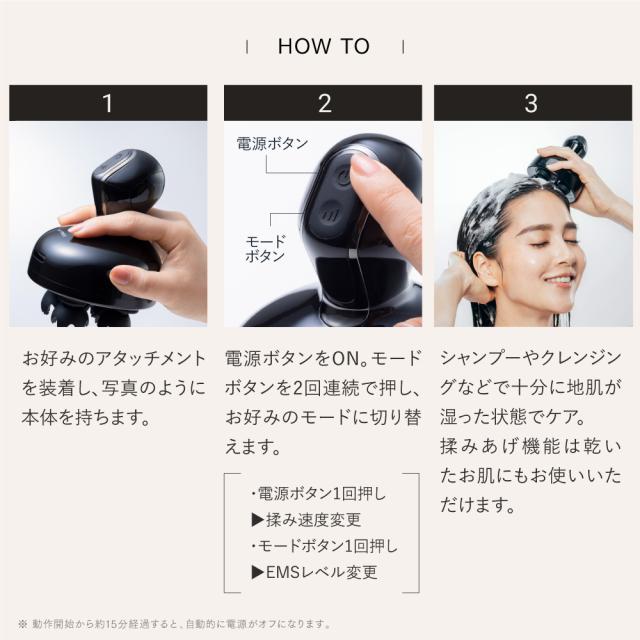 HOW TO

1

お好みのアタッチメントを装着し、写真のように本体を持ちます。

2

電源ボタン

モードボタン

電源ボタンをON。モードボタンを2回連続で押し、お好みのモードに切り替えます。

・電源ボタン1回押し
▶揉み速度変更
・モードボタン1回押し
▶EMSレベル変更

3

シャンプーやクレンジングなどで十分に地肌が湿った状態でケア。
揉みあげ機能は乾いたお肌にもお使いいただけます。

※ 動作開始から約15分経過すると、自動的に電源がオフになります。