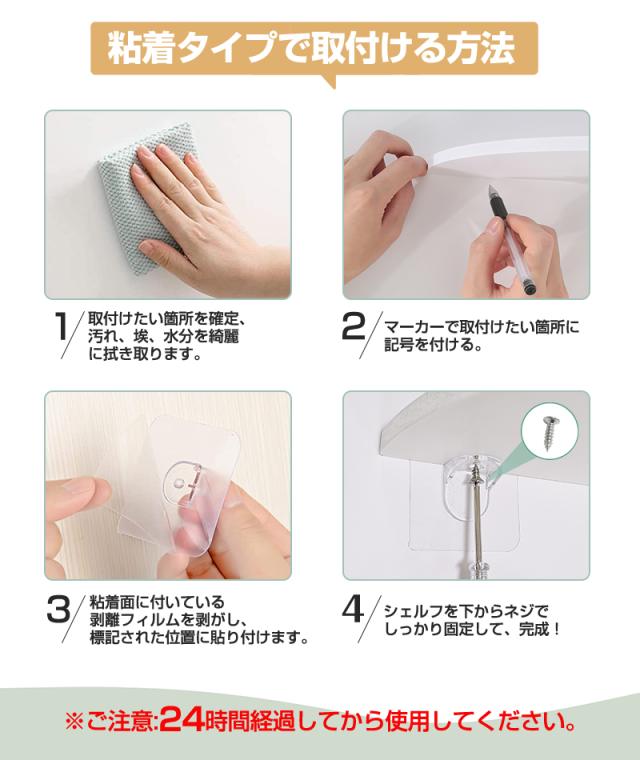 粘着タイプで取付ける方法

1 取付けたい箇所を確定、汚れ、埃、水分を綺麗に拭き取ります。

2 マーカーで取付けたい箇所に記号を付ける。

3 粘着面に付いている剥離フィルムを剥がし、標記された位置に貼り付けます。

4 シェルフを下からネジでしっかり固定して、完成！

※ご注意:24時間経過してから使用してください。