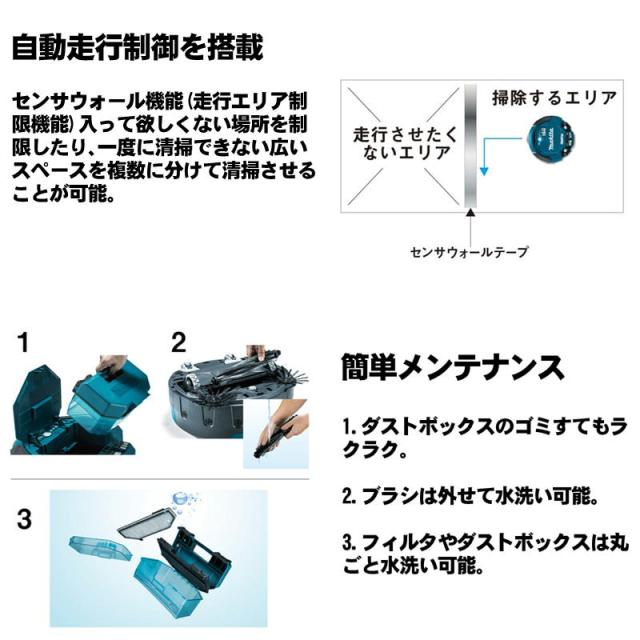 自動走行制御を搭載

センサウォール機能（走行エリア制限機能）入って欲しくない場所を制限したり、一度に清掃できない広いスペースを複数に分けて清掃させることが可能。

走行させたくないエリア

掃除するエリア

センサウォールテープ

1

2

3

簡単メンテナンス

1. ダストボックスのゴミすてもラクラク。

2. ブラシは外せて水洗い可能。

3. フィルタやダストボックスは丸ごと水洗い可能。