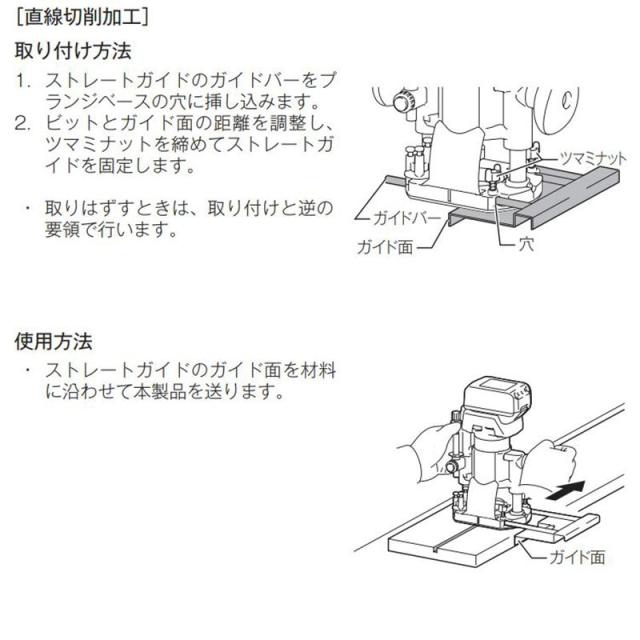 [直線切削加工]

取り付け方法

1. ストレートガイドのガイドバーをプランジベースの穴に挿し込みます。
2. ビットとガイド面の距離を調整し、ツマミナットを締めてストレートガイドを固定します。

・ 取りはずすときは、取り付けと逆の要領で行います。

ツマミナット
ガイドバー
ガイド面
穴

使用方法

・ ストレートガイドのガイド面を材料に沿わせて本製品を送ります。

ガイド面