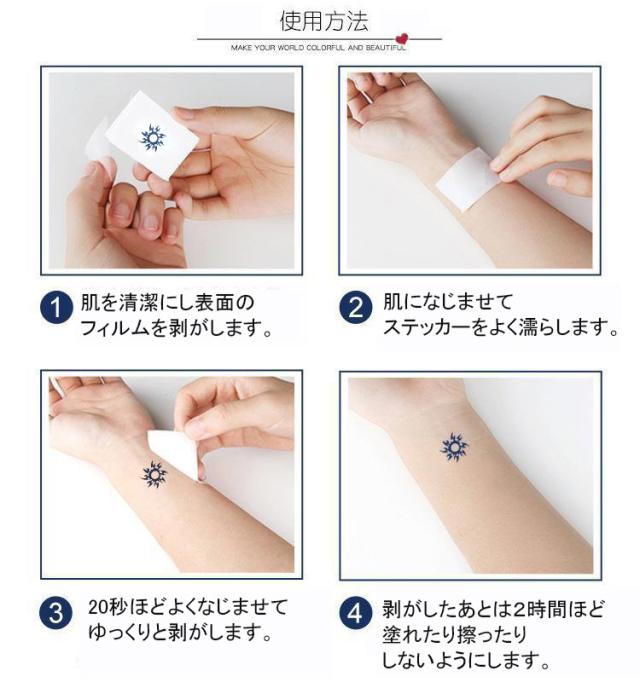 使用方法

MAKE YOUR WORLD COLORFUL AND BEAUTIFUL

1 肌を清潔にし表面のフィルムを剥がします。

2 肌になじませてステッカーをよく濡らします。

3 20秒ほどよくなじませてゆっくりと剥がします。

4 剥がしたあとは2時間ほど塗れたり擦ったりしないようにします。