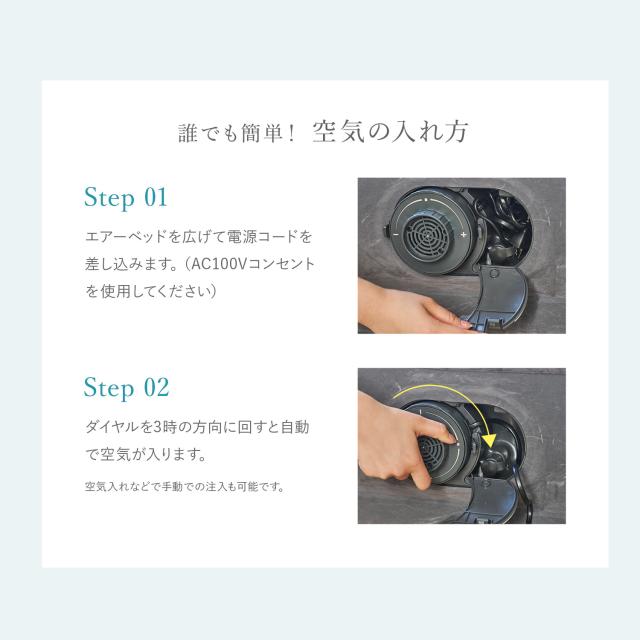 誰でも簡単！ 空気の入れ方

Step 01

エアーベッドを広げて電源コードを差し込みます。（AC100Vコンセントを使用してください）

Step 02

ダイヤルを3時の方向に回すと自動で空気が入ります。

空気入れなどで手動での注入も可能です。