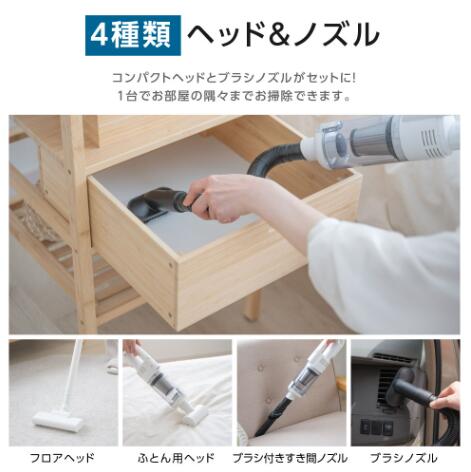 4種類 ヘッド&ノズル

コンパクトヘッドとブラシノズルがセットに!
1台でお部屋の隅々までお掃除できます。

フロアヘッド

ふとん用ヘッド

ブラシ付きすき間ノズル

ブラシノズル