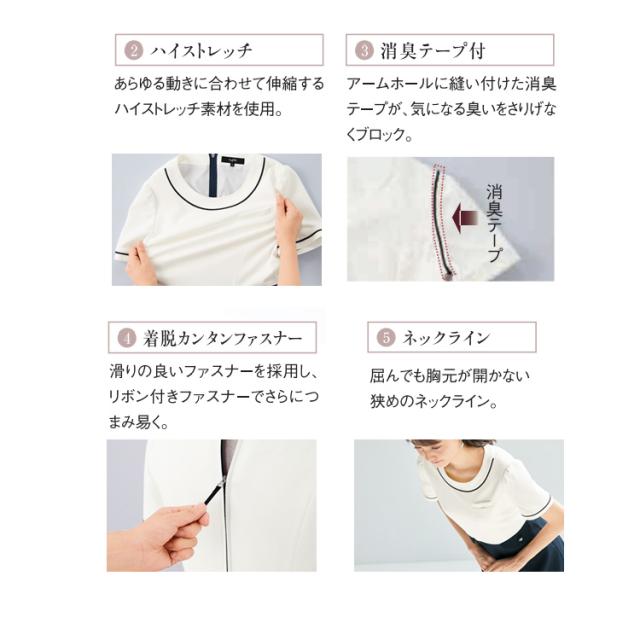 ② ハイストレッチ

あらゆる動きに合わせて伸縮するハイストレッチ素材を使用。

③ 消臭テープ付

アームホールに縫い付けた消臭テープが、気になる臭いをさりげなくブロック。

消臭テープ

④ 着脱カンタンファスナー

滑りの良いファスナーを採用し、リボン付きファスナーでさらにつまみ易く。

⑤ ネックライン

屈んでも胸元が開かない狭めのネックライン。