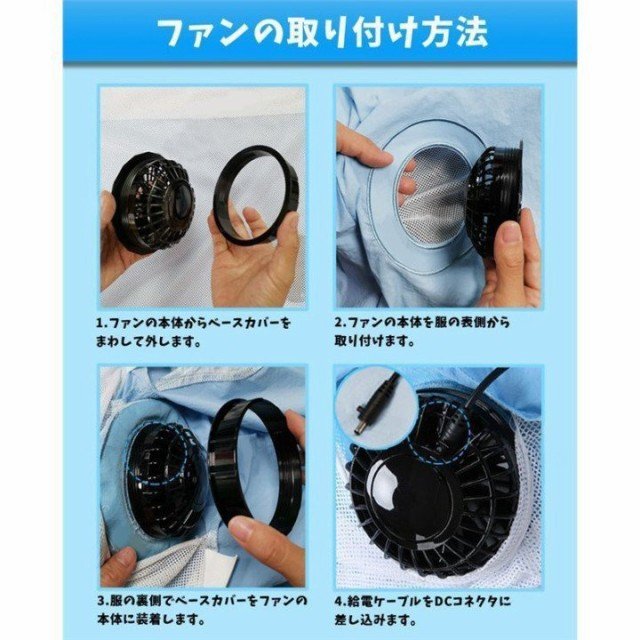 ファンの取り付け方法

1.ファンの本体からベースカバーをまわして外します。

2.ファンの本体を服の表側から取り付けます。

3.服の裏側でベースカバーをファンの本体に装着します。

4.給電ケーブルをDCコネクタに差し込みます。