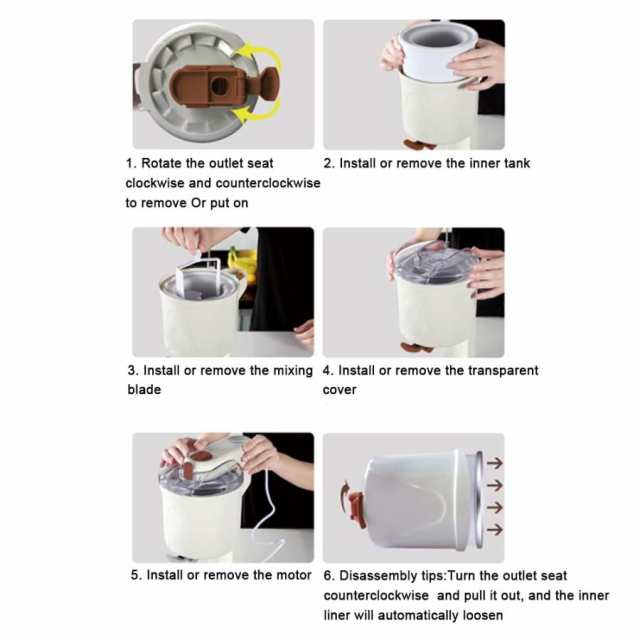 1. Rotate the outlet seat clockwise and counterclockwise to remove Or put on

2. Install or remove the inner tank

3. Install or remove the mixing blade

4. Install or remove the transparent cover

5. Install or remove the motor

6. Disassembly tips:Turn the outlet seat counterclockwise and pull it out, and the inner liner will automatically loosen