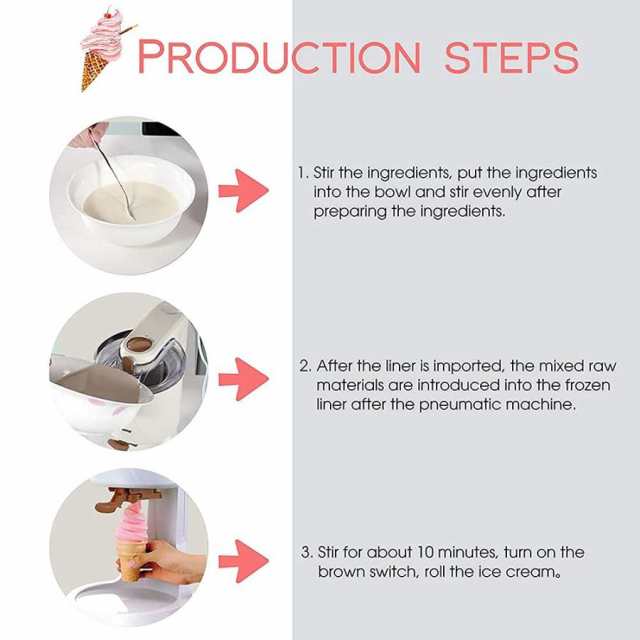 PRODUCTION STEPS

1. Stir the ingredients, put the ingredients into the bowl and stir evenly after preparing the ingredients.

2. After the liner is imported, the mixed raw materials are introduced into the frozen liner after the pneumatic machine.

3. Stir for about 10 minutes, turn on the brown switch, roll the ice cream。