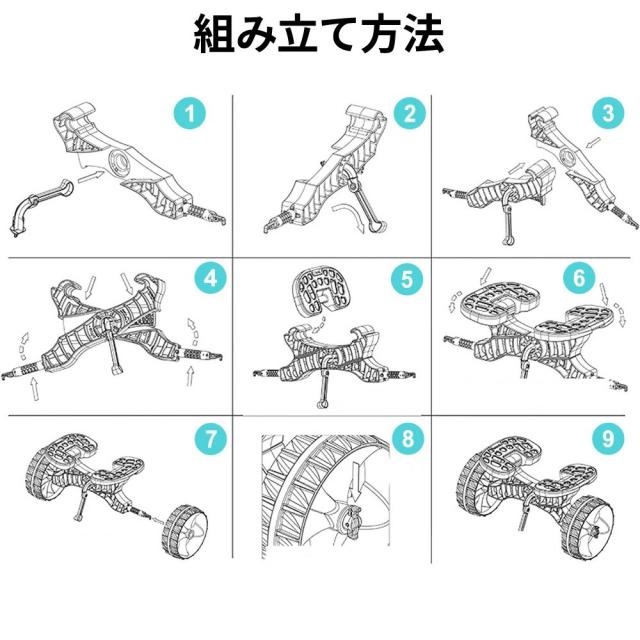 組み立て方法

1

2

3

4

5

6

7

8

9