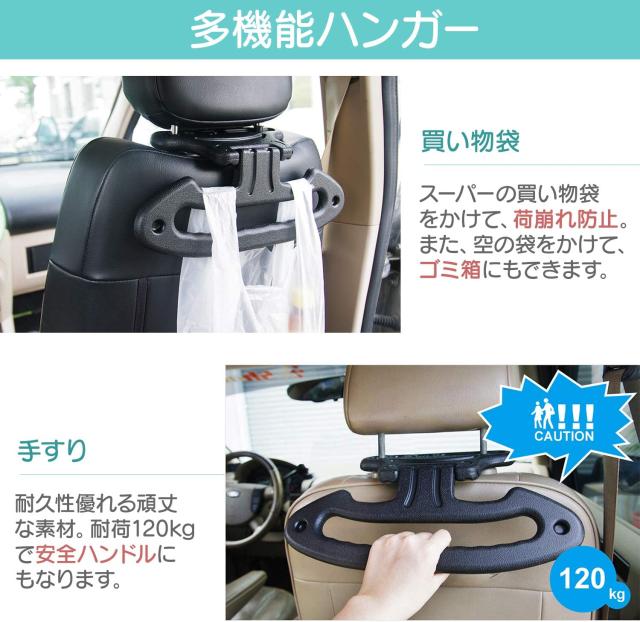 多機能ハンガー

買い物袋

スーパーの買い物袋をかけて、荷崩れ防止。また、空の袋をかけて、ゴミ箱にもできます。

手すり

耐久性優れる頑丈な素材。耐荷120kgで安全ハンドルにもなります。

!!!
CAUTION

120 kg