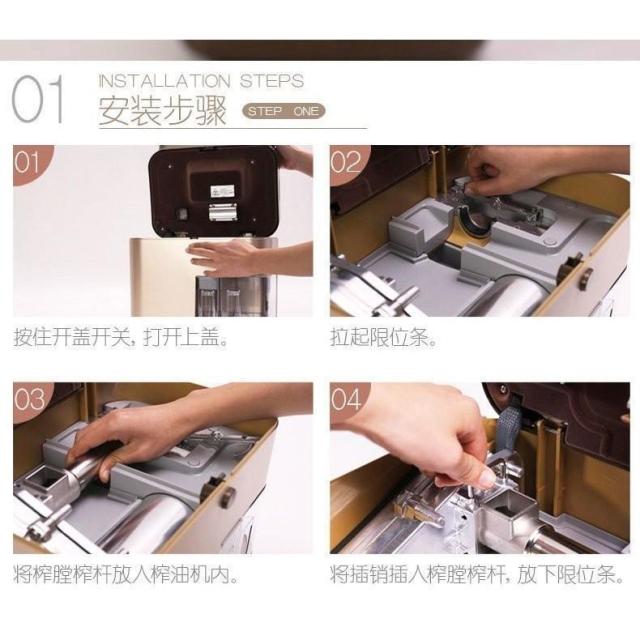 01 INSTALLATION STEPS
安装步骤 STEP ONE

01
按住开盖开关，打开上盖。

02
拉起限位条。

03
将榨膛榨杆放入榨油机内。

04
将插销插入榨膛榨杆，放下限位条。