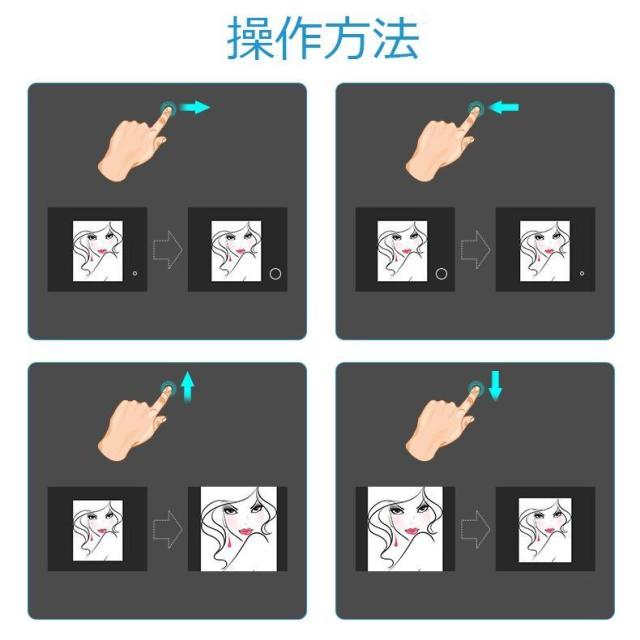 操作方法