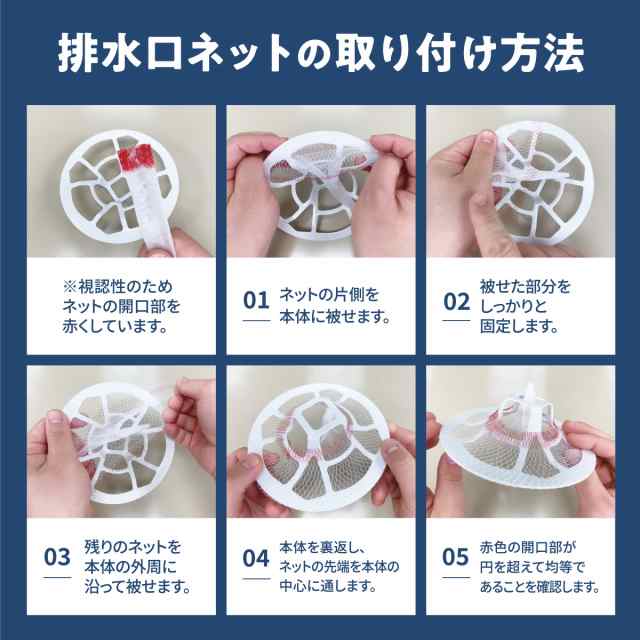 排水口ネットの取り付け方法

※視認性のため
ネットの開口部を
赤くしています。

01 ネットの片側を
本体に被せます。

02 被せた部分を
しっかりと
固定します。

03 残りのネットを
本体の外周に
沿って被せます。

04 本体を裏返し、
ネットの先端を本体の
中心に通します。

05 赤色の開口部が
円を超えて均等で
あることを確認します。