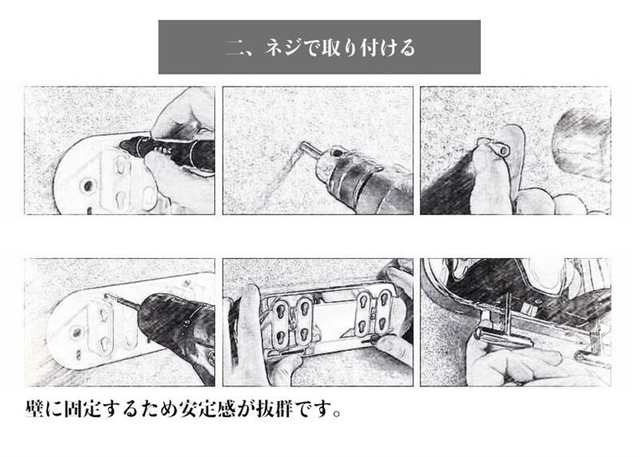 二、ネジで取り付ける

壁に固定するため安定感が抜群です。