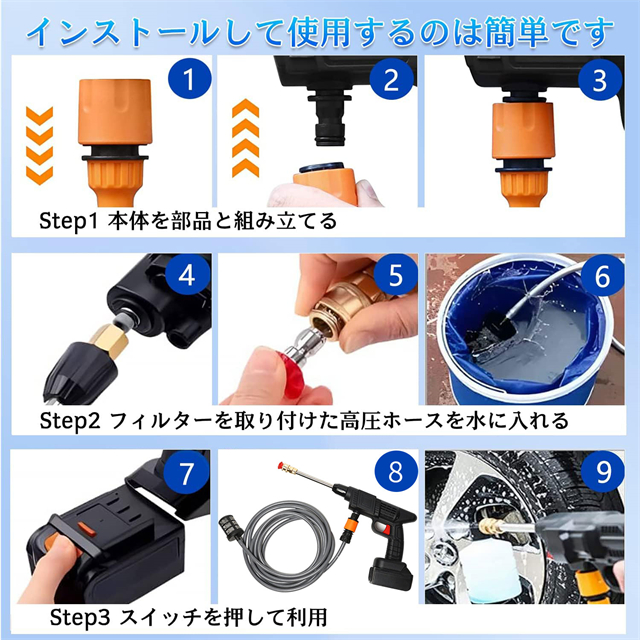 インストールして使用するのは簡単です

1

2

3

Step1 本体を部品と組み立てる

4

5

6

Step2 フィルターを取り付けた高圧ホースを水に入れる

7

8

9

Step3 スイッチを押して利用