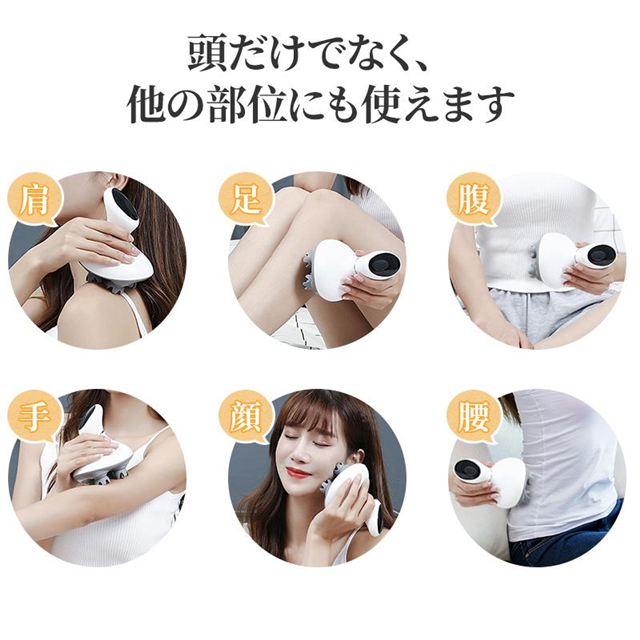 頭だけでなく、
他の部位にも使えます

肩

足

腹

手

顔

腰