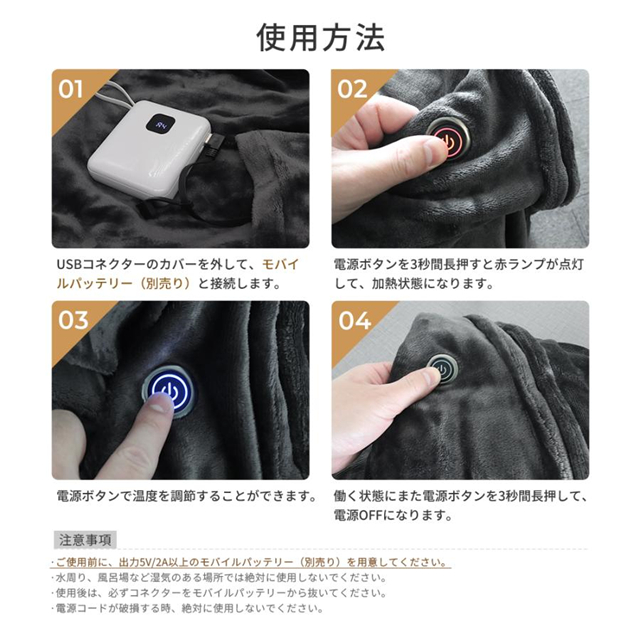 使用方法

01

USBコネクターのカバーを外して、モバイルバッテリー（別売り）と接続します。

02

電源ボタンを3秒間長押すと赤ランプが点灯して、加熱状態になります。

03

電源ボタンで温度を調節することができます。

04

働く状態にまた電源ボタンを3秒間長押して、電源OFFになります。

注意事項

・ご使用前に、出力5V/2A以上のモバイルバッテリー（別売り）を用意してください。
・水周り、風呂場など湿気のある場所では絶対に使用しないでください。
・使用後は、必ずコネクターをモバイルバッテリーから抜いてください。
・電源コードが破損する時、絶対に使用しないでください。