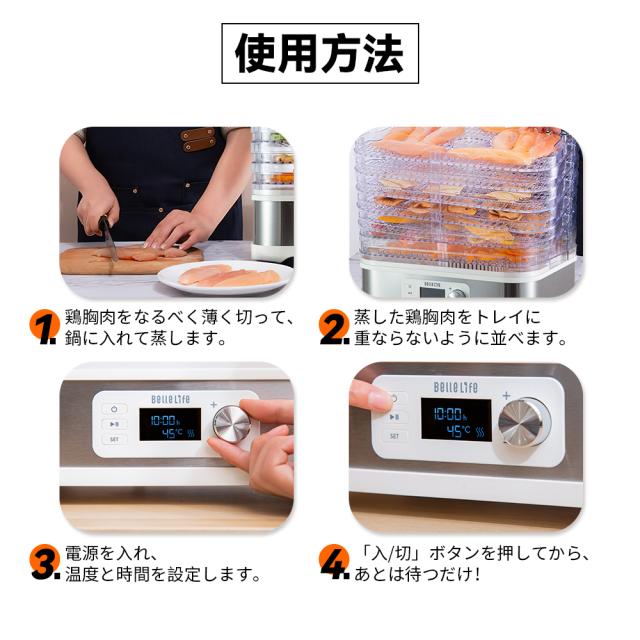 使用方法

1. 鶏胸肉をなるべく薄く切って、鍋に入れて蒸します。

2. 蒸した鶏胸肉をトレイに重ならないように並べます。

Belle Life
+
SET
10:00h
45℃

3. 電源を入れ、温度と時間を設定します。

Belle Life
+
SET
10:00h
45℃

4. 「入/切」ボタンを押してから、あとは待つだけ!