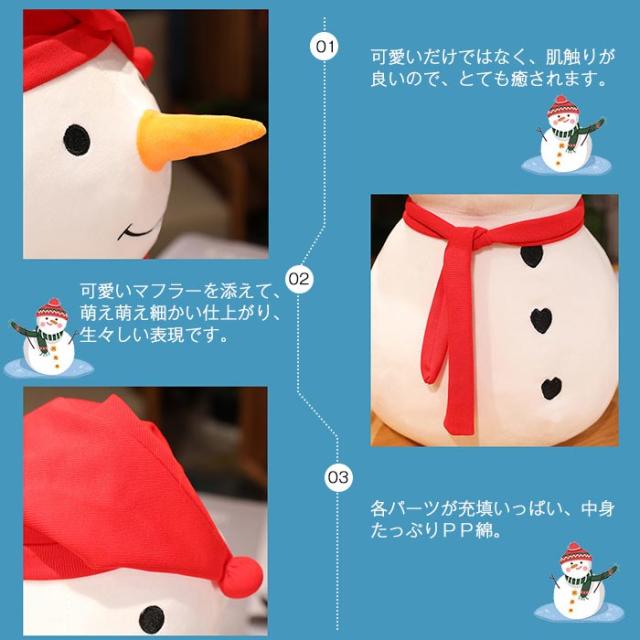 01

可愛いだけではなく、肌触りが良いので、とても癒されます。

02

可愛いマフラーを添えて、萌え萌え細かい仕上がり、生々しい表現です。

03

各パーツが充填いっぱい、中身たっぷりＰＰ綿。