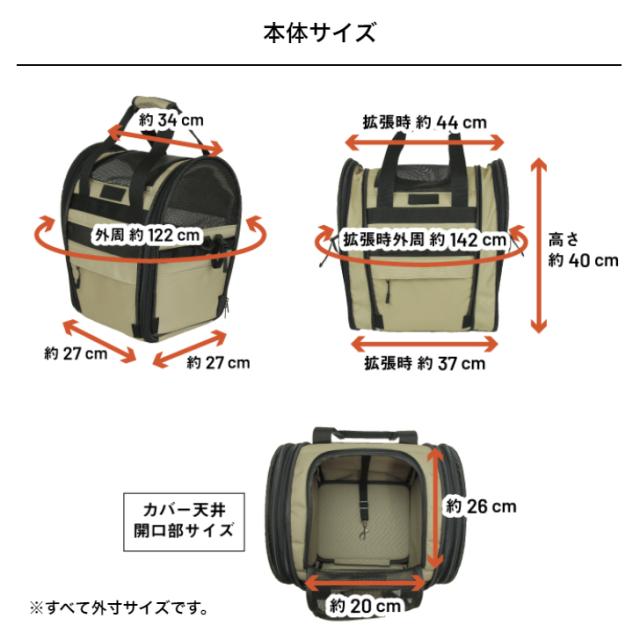 本体サイズ

約 34 cm

外周 約 122 cm

約 27 cm

約 27 cm

拡張時 約 44 cm

拡張時外周 約 142 cm

高さ
約 40 cm

拡張時 約 37 cm

カバー天井
開口部サイズ

約 26 cm

約 20 cm

※すべて外寸サイズです。