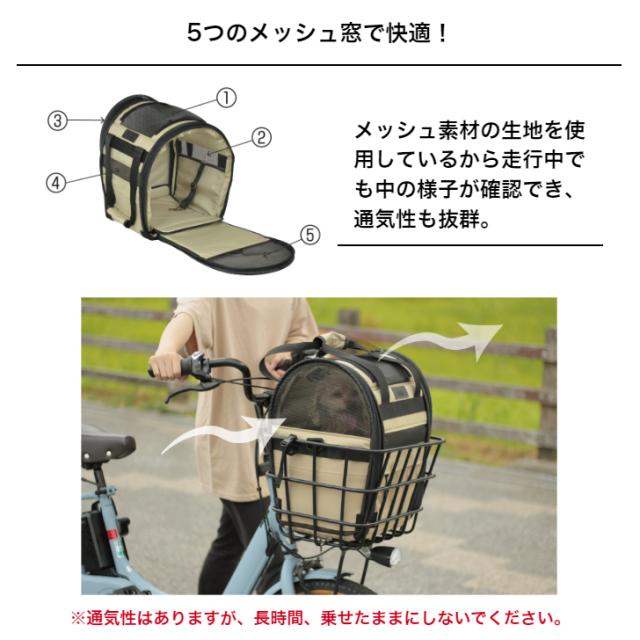 5つのメッシュ窓で快適！

③

①

②

④

⑤

メッシュ素材の生地を使用しているから走行中でも中の様子が確認でき、通気性も抜群。

※通気性はありますが、長時間、乗せたままにしないでください。