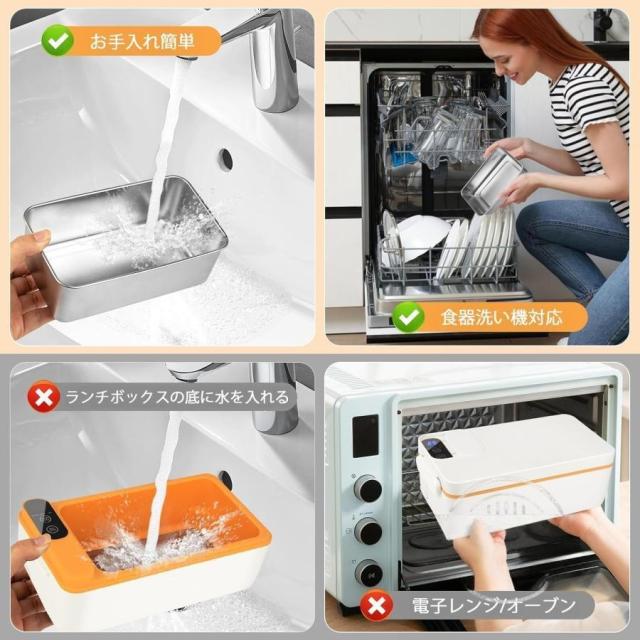 お手入れ簡単

食器洗い機対応

ランチボックスの底に水を入れる

電子レンジ/オーブン