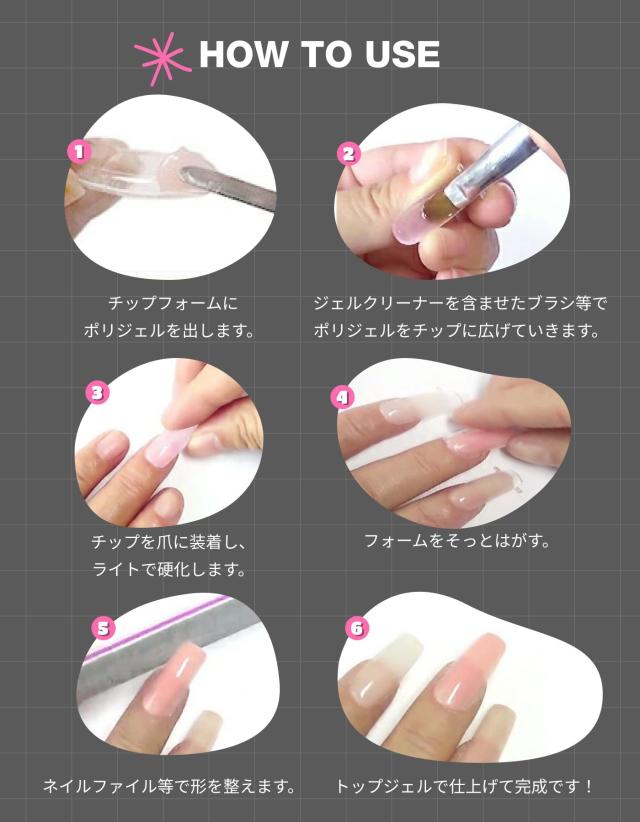 HOW TO USE

1
チップフォームに
ポリジェルを出します。

2
ジェルクリーナーを含ませたブラシ等で
ポリジェルをチップに広げていきます。

3
チップを爪に装着し、
ライトで硬化します。

4
フォームをそっとはがす。

5
ネイルファイル等で形を整えます。

6
トップジェルで仕上げて完成です！