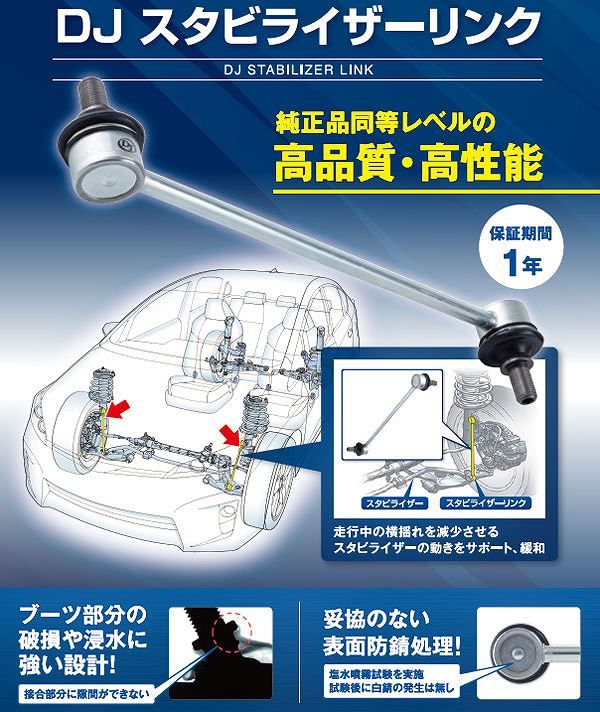 DJ スタビライザーリンク
DJ STABILIZER LINK

純正品同等レベルの
高品質・高性能

保証期間
1年

スタビライザー
スタビライザーリンク

走行中の横揺れを減少させる
スタビライザーの動きをサポート、緩和

ブーツ部分の
破損や浸水に
強い設計!

接合部分に隙間ができない

妥協のない
表面防錆処理!

塩水噴霧試験を実施
試験後に白錆の発生は無し