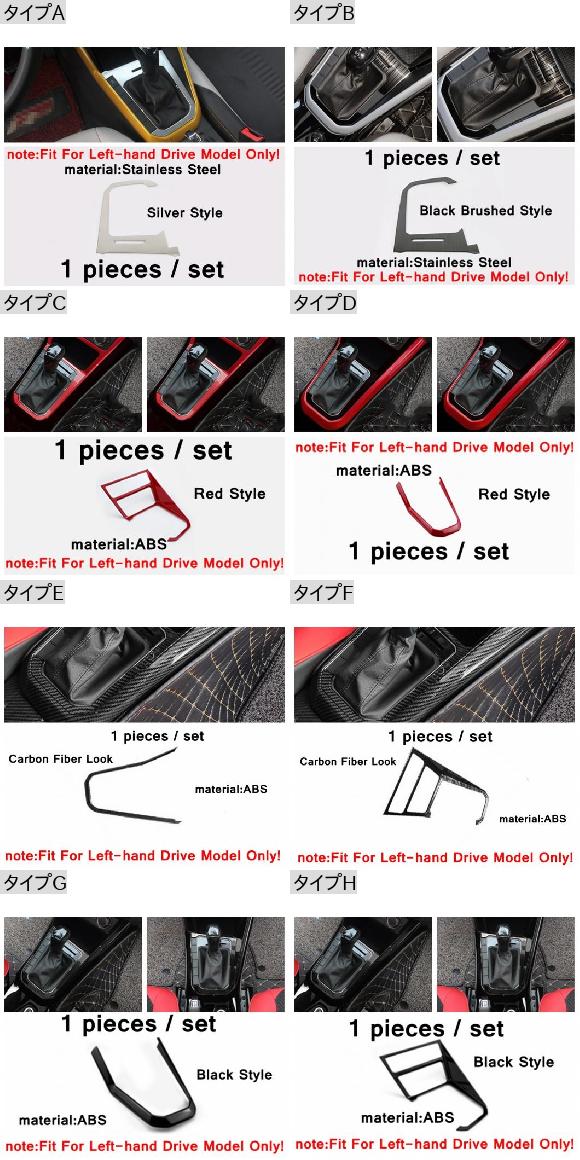 タイプA

note:Fit For Left-hand Drive Model Only!
material:Stainless Steel
Silver Style
1 pieces / set

タイプB

1 pieces / set
Black Brushed Style
material:Stainless Steel
note:Fit For Left-hand Drive Model Only!

タイプC

1 pieces / set
Red Style
material:ABS
note:Fit For Left-hand Drive Model Only!

タイプD

note:Fit For Left-hand Drive Model Only!
material:ABS
Red Style
1 pieces / set

タイプE

1 pieces / set
Carbon Fiber Look
material:ABS
note:Fit For Left-hand Drive Model Only!

タイプF

1 pieces / set
Carbon Fiber Look
material:ABS
note:Fit For Left-hand Drive Model Only!

タイプG

1 pieces / set
Black Style
material:ABS
note:Fit For Left-hand Drive Model Only!

タイプH

1 pieces / set
Black Style
material:ABS
note:Fit For Left-hand Drive Model Only!