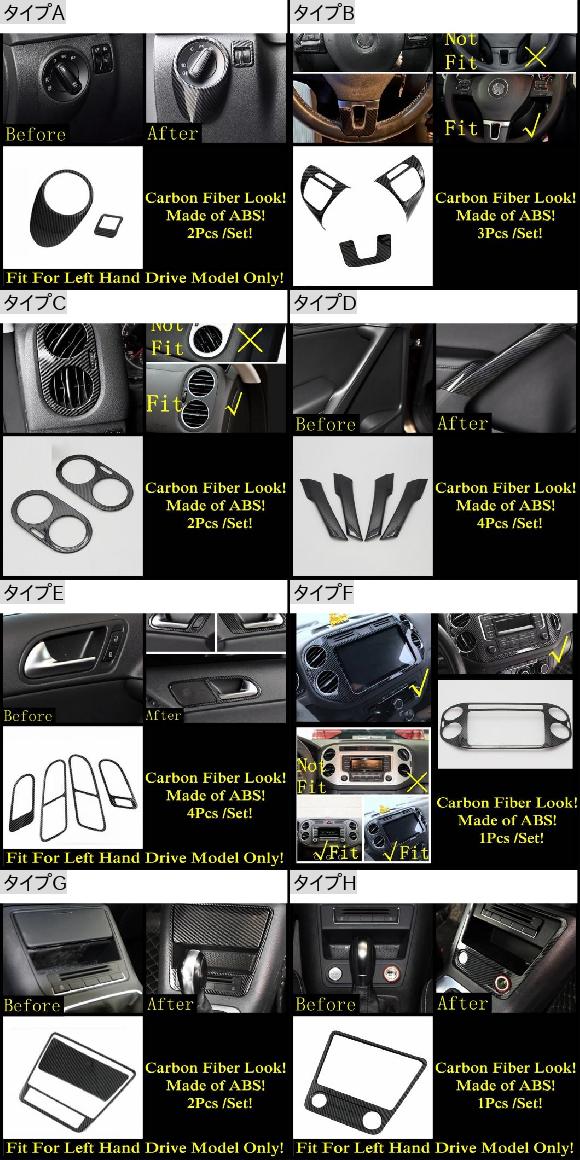 タイプA

Before

After

Carbon Fiber Look!
Made of ABS!
2Pcs /Set!

Fit For Left Hand Drive Model Only!

タイプB

Not Fit

Fit

Carbon Fiber Look!
Made of ABS!
3Pcs /Set!

タイプC

Not Fit

Fit

Carbon Fiber Look!
Made of ABS!
2Pcs /Set!

タイプD

Before

After

Carbon Fiber Look!
Made of ABS!
4Pcs /Set!

タイプE

Before

After

Carbon Fiber Look!
Made of ABS!
4Pcs /Set!

Fit For Left Hand Drive Model Only!

タイプF

Not Fit

Fit

Fit

Carbon Fiber Look!
Made of ABS!
1Pcs /Set!

タイプG

Before

After

Carbon Fiber Look!
Made of ABS!
2Pcs /Set!

Fit For Left Hand Drive Model Only!

タイプH

Before

After

Carbon Fiber Look!
Made of ABS!
1Pcs /Set!

Fit For Left Hand Drive Model Only!