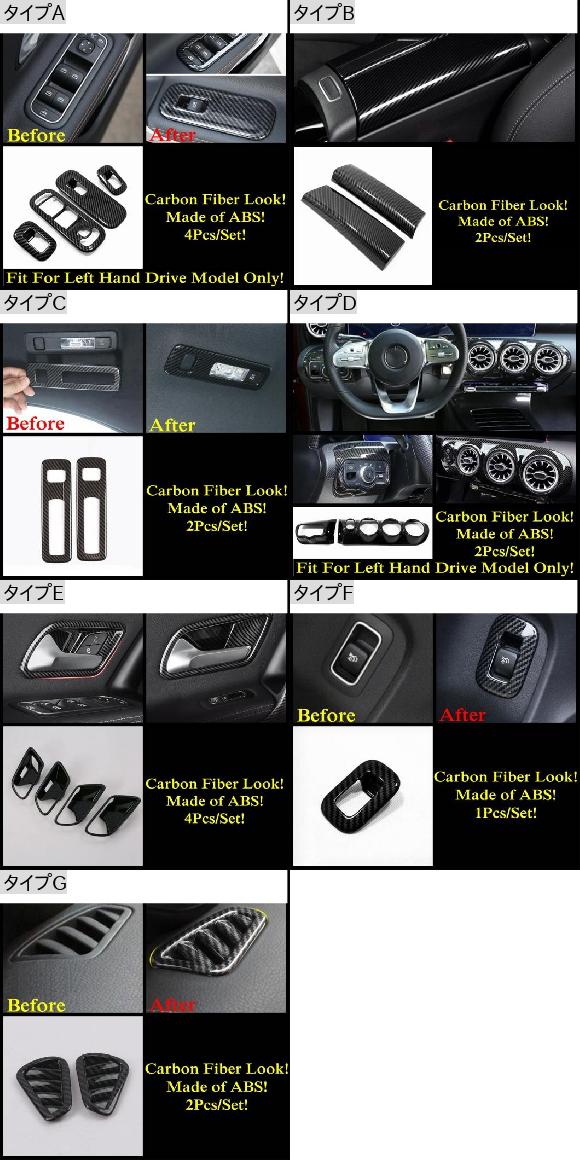 タイプA

Before

After

Carbon Fiber Look! Made of ABS! 4Pcs/Set!

Fit For Left Hand Drive Model Only!

タイプB

Carbon Fiber Look! Made of ABS! 2Pcs/Set!

タイプC

Before

After

Carbon Fiber Look! Made of ABS! 2Pcs/Set!

タイプD

Carbon Fiber Look! Made of ABS! 2Pcs/Set!

Fit For Left Hand Drive Model Only!

タイプE

Carbon Fiber Look! Made of ABS! 4Pcs/Set!

タイプF

Before

After

Carbon Fiber Look! Made of ABS! 1Pcs/Set!

タイプG

Before

After

Carbon Fiber Look! Made of ABS! 2Pcs/Set!