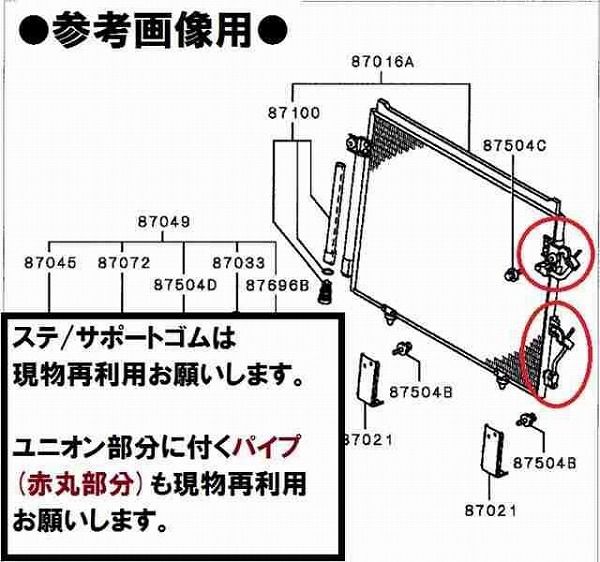 ●参考画像用●

87016A

87100

87504C

87049

87045 87072 87033

87504D 87696B

ステ/サポートゴムは
現物再利用お願いします。

ユニオン部分に付くパイプ
（赤丸部分）も現物再利用
お願いします。

87504B

87021

87504B

87021