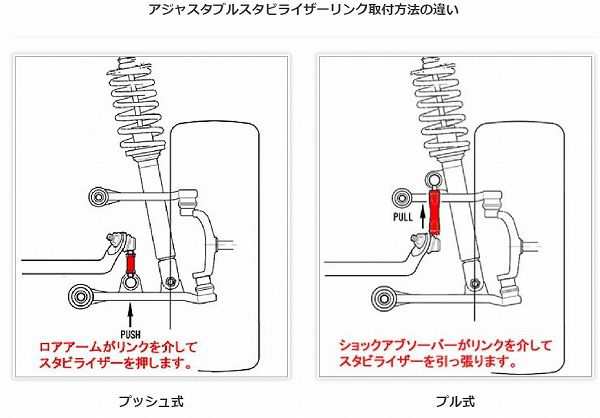 アジャスタブルスタビライザーリンク取付方法の違い

PUSH

ロアアームがリンクを介して
スタビライザーを押します。

プッシュ式

PULL

ショックアブソーバーがリンクを介して
スタビライザーを引っ張ります。

プル式