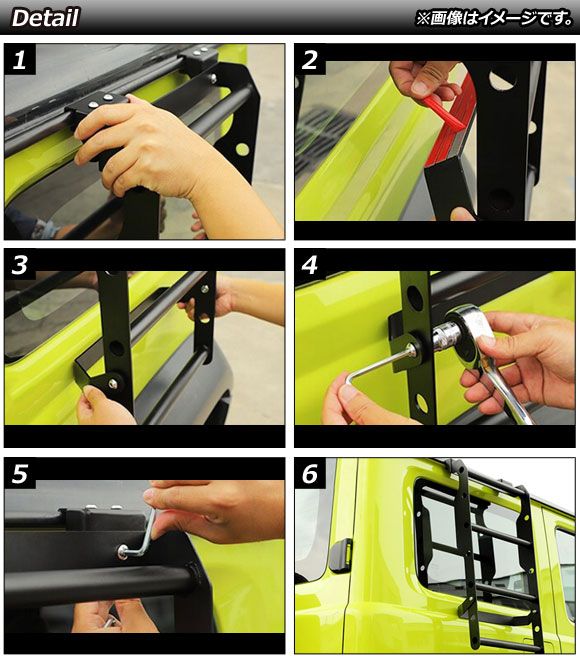 Detail

※画像はイメージです。

1

2

3

4

5

6