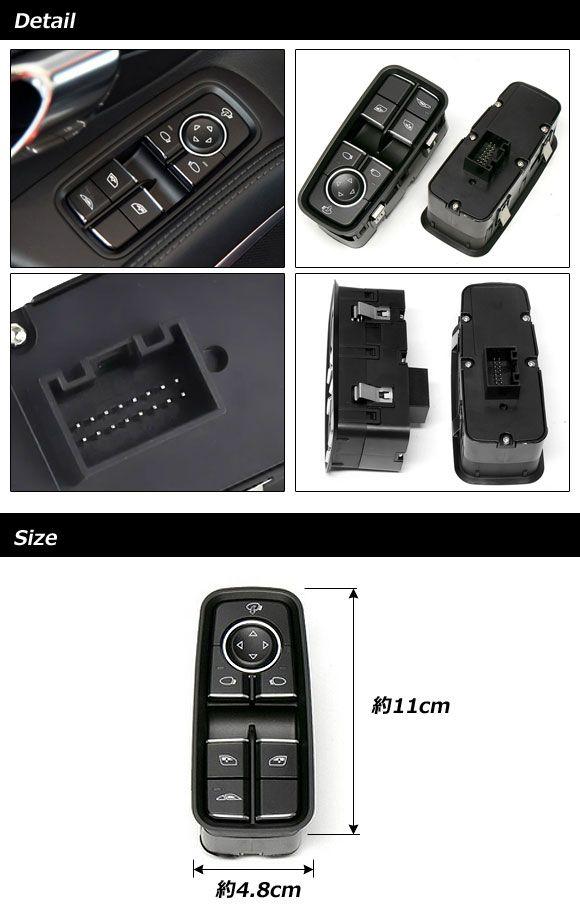 Detail

Size

約11cm

約4.8cm