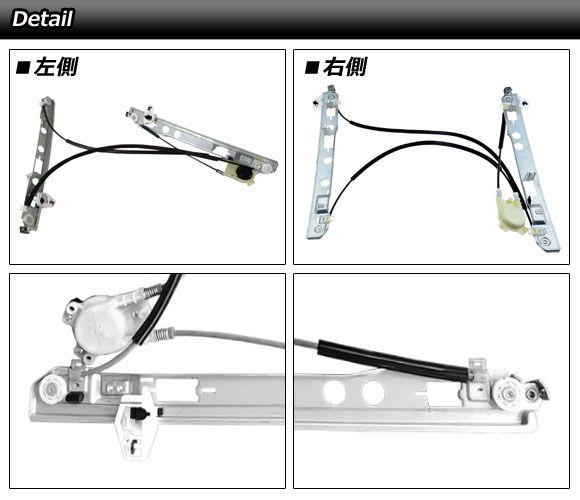 Detail

■左側

■右側