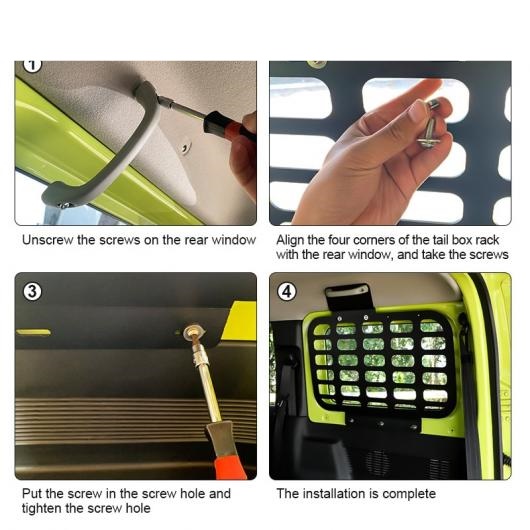 1

Unscrew the screws on the rear window

Align the four corners of the tail box rack with the rear window, and take the screws

3

Put the screw in the screw hole and tighten the screw hole

4

The installation is complete