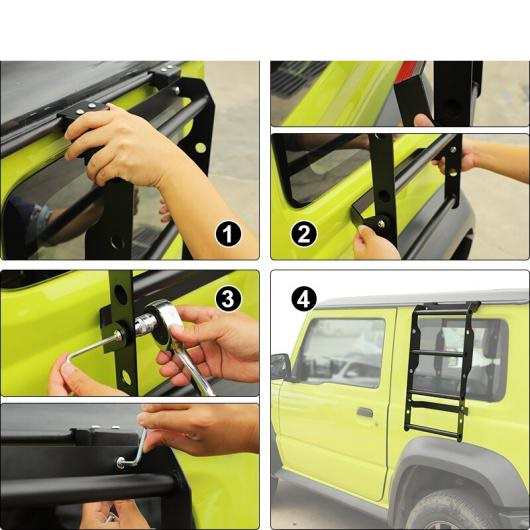 1

2

3

4