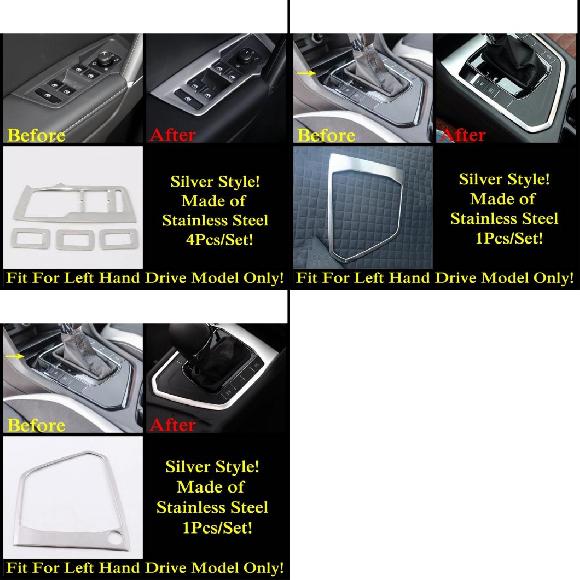 Before

After

Silver Style!
Made of
Stainless Steel
4Pcs/Set!

Fit For Left Hand Drive Model Only!

Before

After

Silver Style!
Made of
Stainless Steel
1Pcs/Set!

Fit For Left Hand Drive Model Only!

Before

After

Silver Style!
Made of
Stainless Steel
1Pcs/Set!

Fit For Left Hand Drive Model Only!