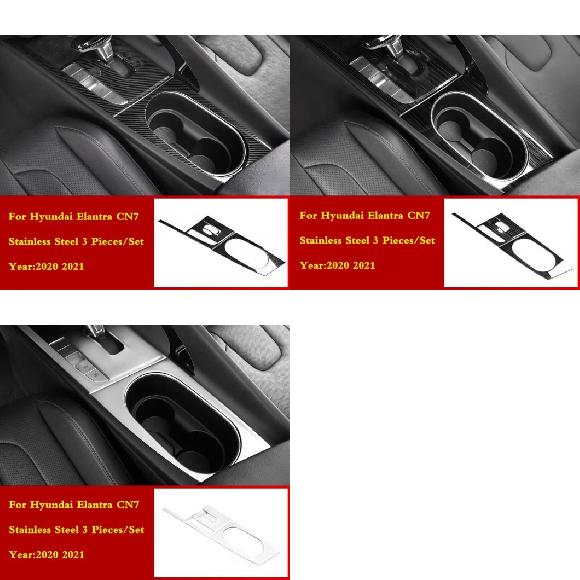 For Hyundai Elantra CN7
Stainless Steel 3 Pieces/Set
Year:2020 2021

For Hyundai Elantra CN7
Stainless Steel 3 Pieces/Set
Year:2020 2021

For Hyundai Elantra CN7
Stainless Steel 3 Pieces/Set
Year:2020 2021