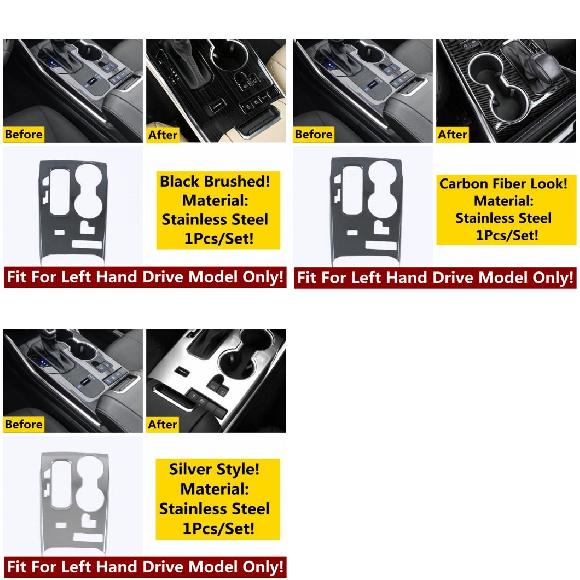 Before

After

Black Brushed!
Material:
Stainless Steel
1Pcs/Set!

Fit For Left Hand Drive Model Only!

Before

After

Carbon Fiber Look!
Material:
Stainless Steel
1Pcs/Set!

Fit For Left Hand Drive Model Only!

Before

After

Silver Style!
Material:
Stainless Steel
1Pcs/Set!

Fit For Left Hand Drive Model Only!