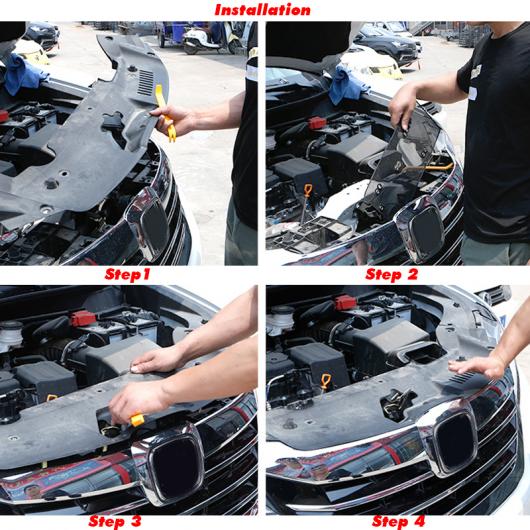 Installation

Step1

Step 2

Step 3

Step 4