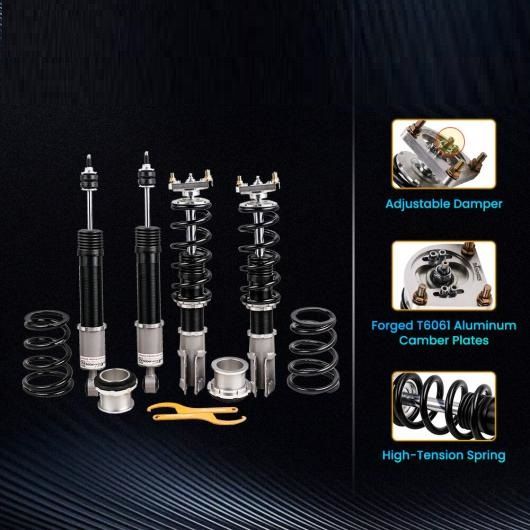 Adjustable Damper

Forged T6061 Aluminum Camber Plates

High-Tension Spring