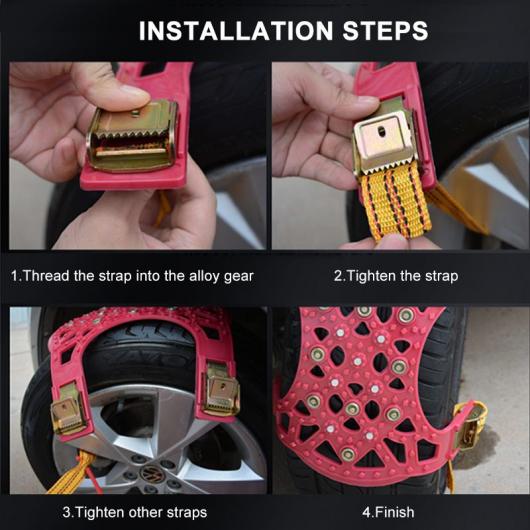 INSTALLATION STEPS

1.Thread the strap into the alloy gear

2.Tighten the strap

3.Tighten other straps

4.Finish