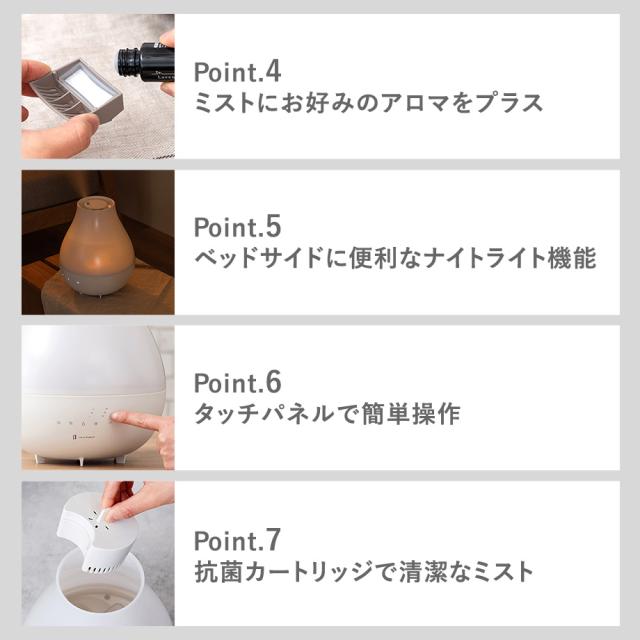 Point.4
ミストにお好みのアロマをプラス

Point.5
ベッドサイドに便利なナイトライト機能

Point.6
タッチパネルで簡単操作

Point.7
抗菌カートリッジで清潔なミスト