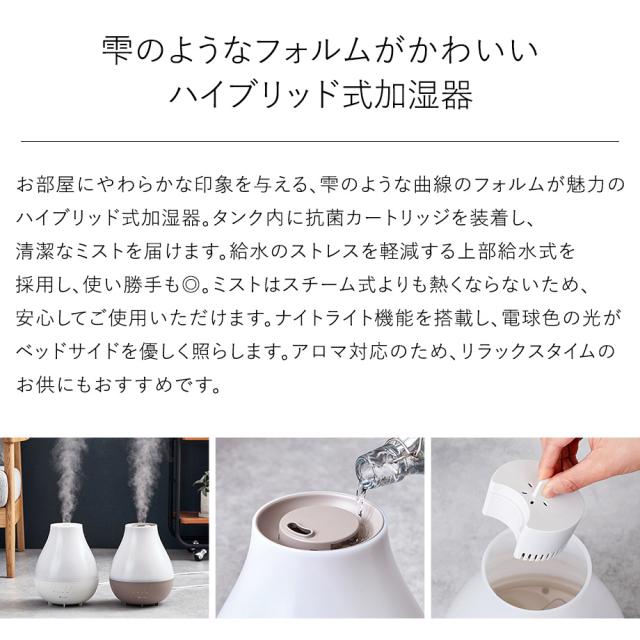 雫のようなフォルムがかわいい
ハイブリッド式加湿器

お部屋にやわらかな印象を与える、雫のような曲線のフォルムが魅力のハイブリッド式加湿器。タンク内に抗菌カートリッジを装着し、清潔なミストを届けます。給水のストレスを軽減する上部給水式を採用し、使い勝手も◎。ミストはスチーム式よりも熱くならないため、安心してご使用いただけます。ナイトライト機能を搭載し、電球色の光がベッドサイドを優しく照らします。アロマ対応のため、リラックスタイムのお供にもおすすめです。