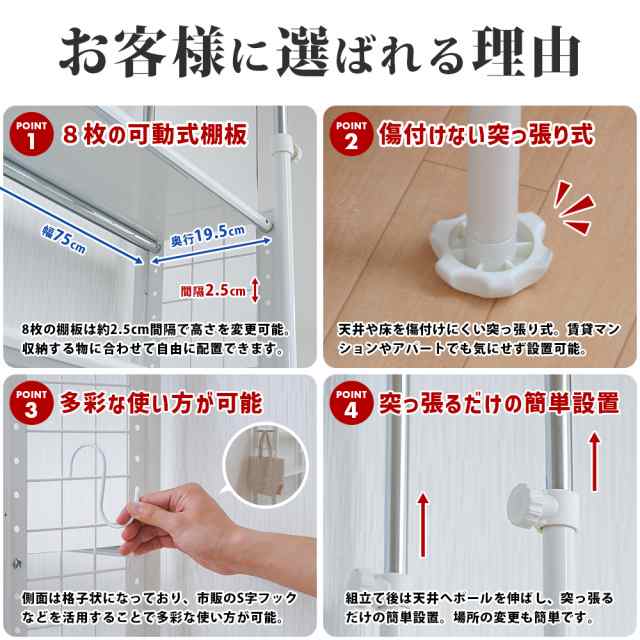 お客様に選ばれる理由

POINT 1
8枚の可動式棚板

幅75cm
奥行19.5cm
間隔2.5cm

8枚の棚板は約2.5cm間隔で高さを変更可能。収納する物に合わせて自由に配置できます。

POINT 2
傷付けない突っ張り式

天井や床を傷付けにくい突っ張り式。賃貸マンションやアパートでも気にせず設置可能。

POINT 3
多彩な使い方が可能

側面は格子状になっており、市販のS字フックなどを活用することで多彩な使い方が可能。

POINT 4
突っ張るだけの簡単設置

組立て後は天井へポールを伸ばし、突っ張るだけの簡単設置。場所の変更も簡単です。