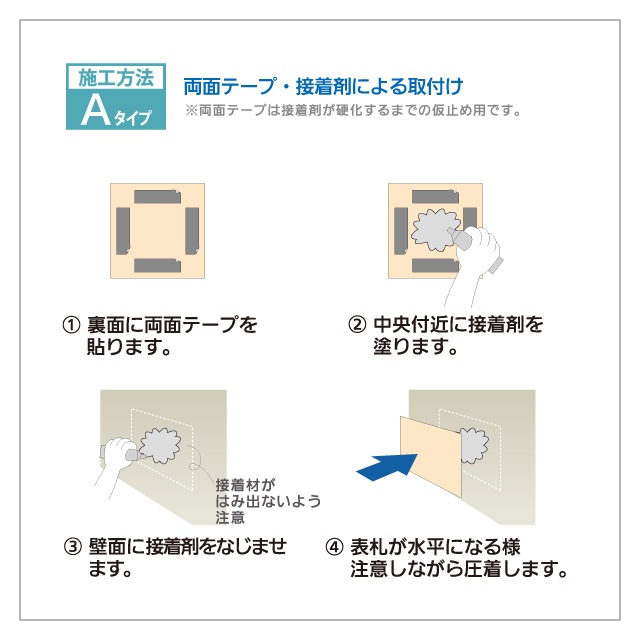 施工方法
Aタイプ

両面テープ・接着剤による取付け
※両面テープは接着剤が硬化するまでの仮止め用です。

① 裏面に両面テープを貼ります。

② 中央付近に接着剤を塗ります。

接着材がはみ出ないよう注意

③ 壁面に接着剤をなじませます。

④ 表札が水平になる様注意しながら圧着します。