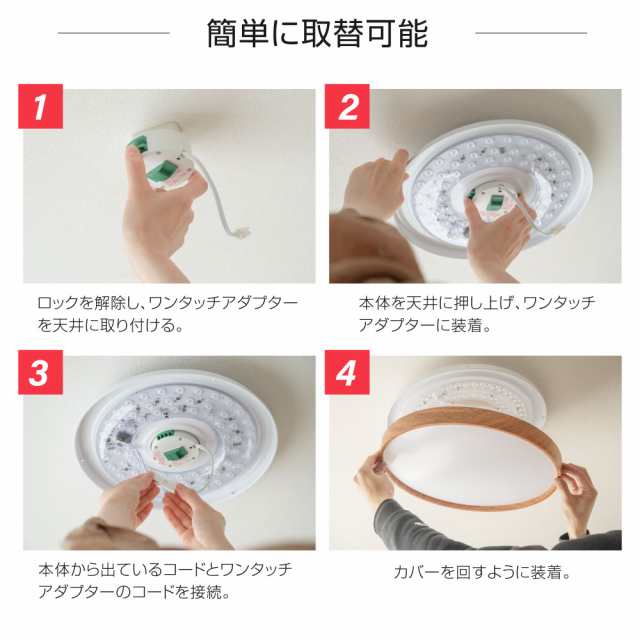 簡単に取替可能

1

ロックを解除し、ワンタッチアダプターを天井に取り付ける。

2

本体を天井に押し上げ、ワンタッチアダプターに装着。

3

本体から出ているコードとワンタッチアダプターのコードを接続。

4

カバーを回すように装着。