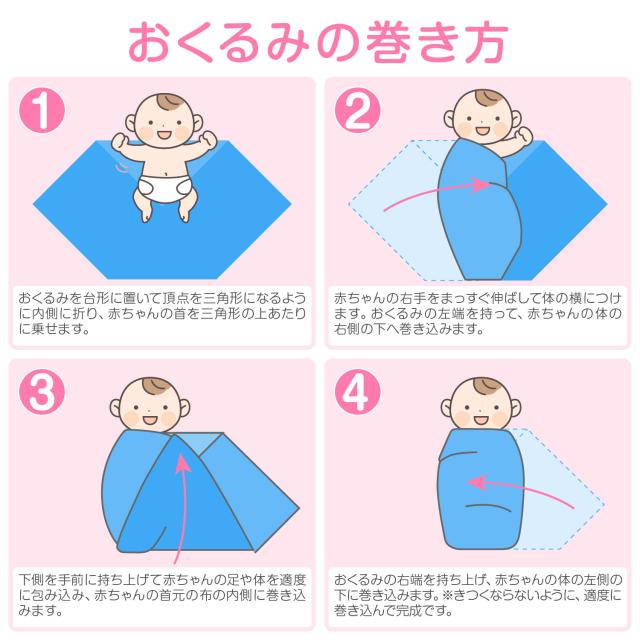 おくるみの巻き方

1

おくるみを台形に置いて頂点を三角形になるように内側に折り、赤ちゃんの首を三角形の上あたりに乗せます。

2

赤ちゃんの右手をまっすぐ伸ばして体の横につけます。おくるみの左端を持って、赤ちゃんの体の右側の下へ巻き込みます。

3

下側を手前に持ち上げて赤ちゃんの足や体を適度に包み込み、赤ちゃんの首元の布の内側に巻き込みます。

4

おくるみの右端を持ち上げ、赤ちゃんの体の左側の下に巻き込みます。※きつくならないように、適度に巻き込んで完成です。