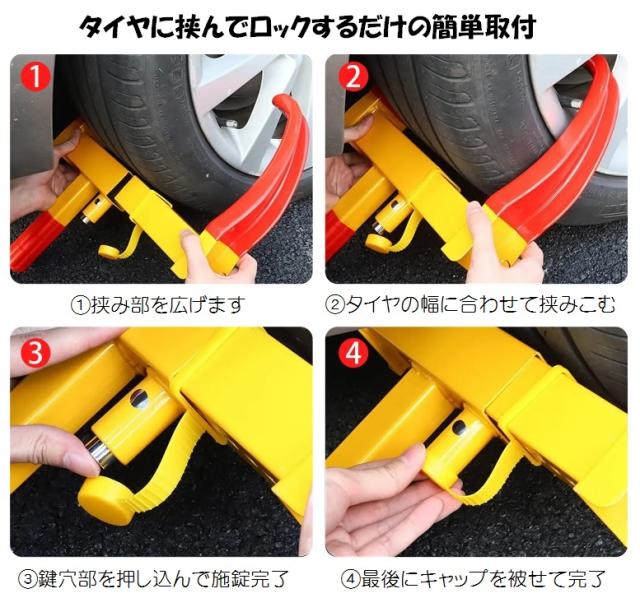 タイヤに挟んでロックするだけの簡単取付

1

2

①挟み部を広げます

②タイヤの幅に合わせて挟みこむ

3

4

③鍵穴部を押し込んで施錠完了

④最後にキャップを被せて完了